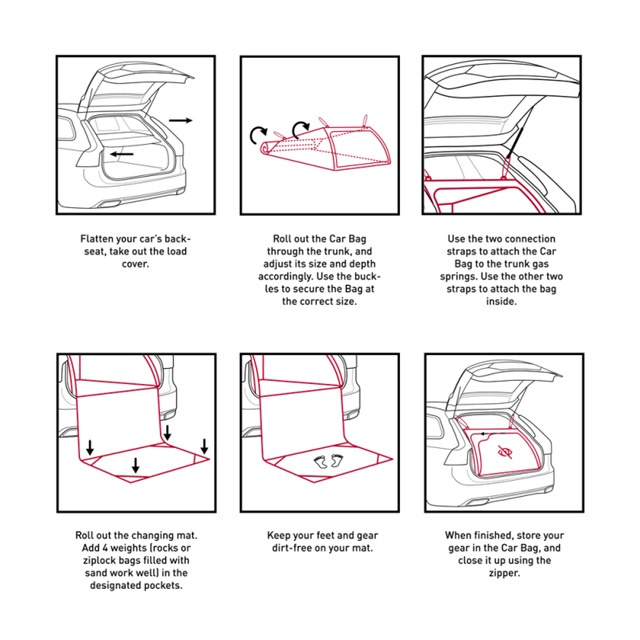 Flatten your car's backseat, take out the load cover.

Roll out the Car Bag through the trunk, and adjust its size and depth accordingly. Use the buckles to secure the Bag at the correct size.

Use the two connection straps to attach the Car Bag to the trunk gas springs. Use the other two straps to attach the bag inside.

Roll out the changing mat. Add 4 weights (rocks or ziplock bags filled with sand work well) in the designated pockets.

Keep your feet and gear dirt-free on your mat.

When finished, store your gear in the Car Bag, and close it up using the zipper.