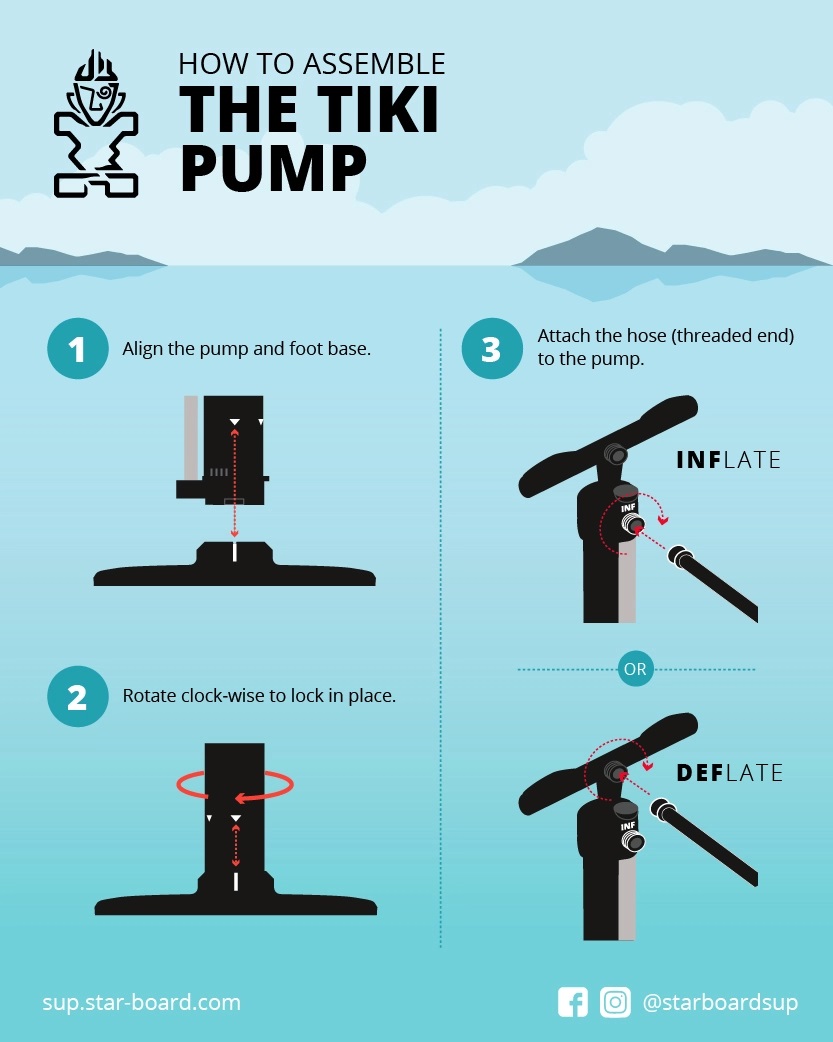 HOW TO ASSEMBLE
THE TIKI PUMP

1
Align the pump and foot base.

2
Rotate clock-wise to lock in place.

3
Attach the hose (threaded end) to the pump.

INFLATE

INF

OR

DEFLATE

INF

sup.star-board.com

@starboardsup